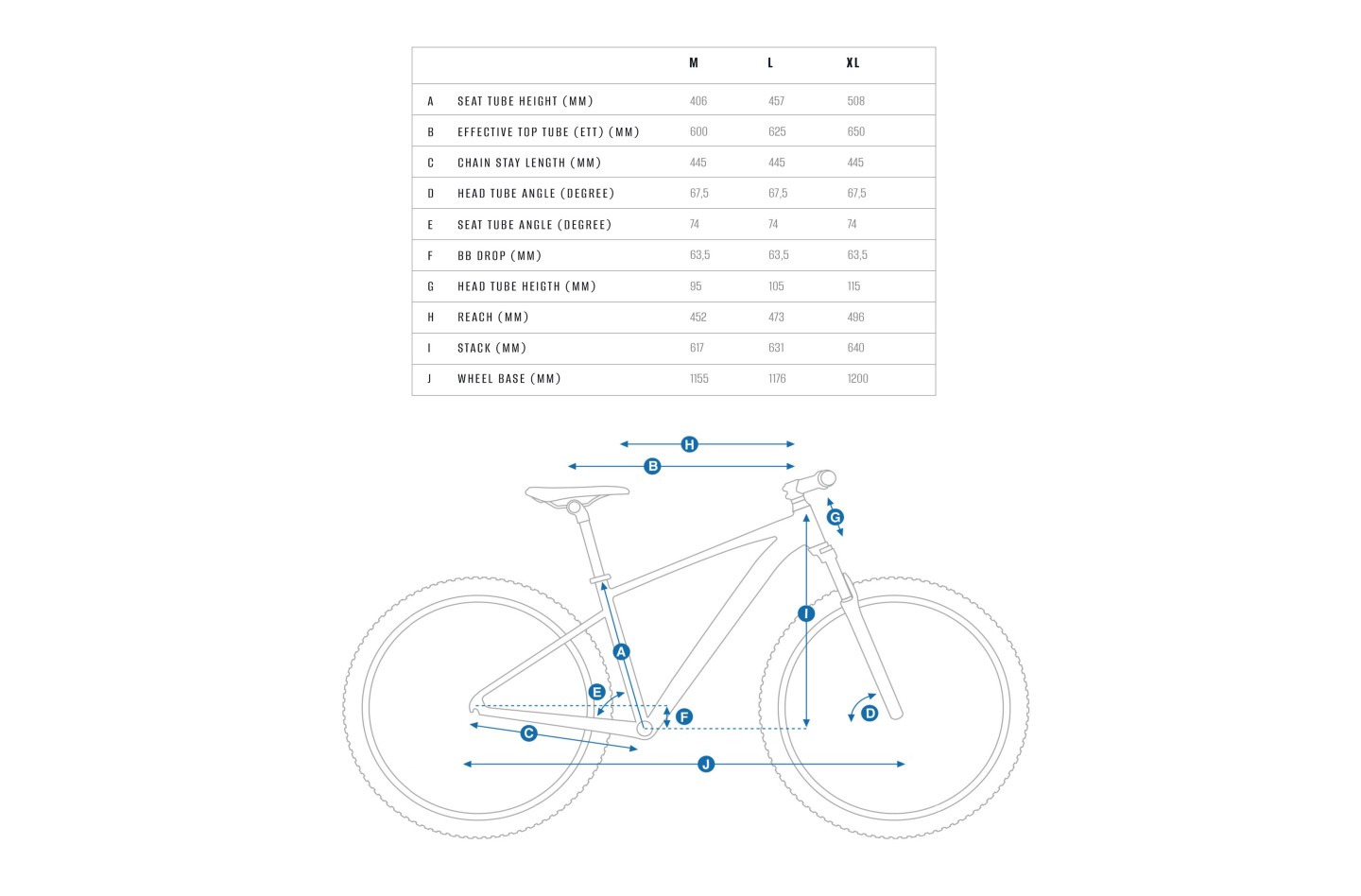 | | | M | L | XL |
|---|---|---|---|---|
| A | SEAT TUBE HEIGHT (MM) | 406 | 457 | 508 |
| B | EFFECTIVE TOP TUBE (ETT) (MM) | 600 | 625 | 650 |
| C | CHAIN STAY LENGTH (MM) | 445 | 445 | 445 |
| D | HEAD TUBE ANGLE (DEGREE) | 67,5 | 67,5 | 67,5 |
| E | SEAT TUBE ANGLE (DEGREE) | 74 | 74 | 74 |
| F | BB DROP (MM) | 63,5 | 63,5 | 63,5 |
| G | HEAD TUBE HEIGTH (MM) | 95 | 105 | 115 |
| H | REACH (MM) | 452 | 473 | 496 |
| I | STACK (MM) | 617 | 631 | 640 |
| J | WHEEL BASE (MM) | 1155 | 1176 | 1200 |

H
B
G
I
A
E
F
D
C
J